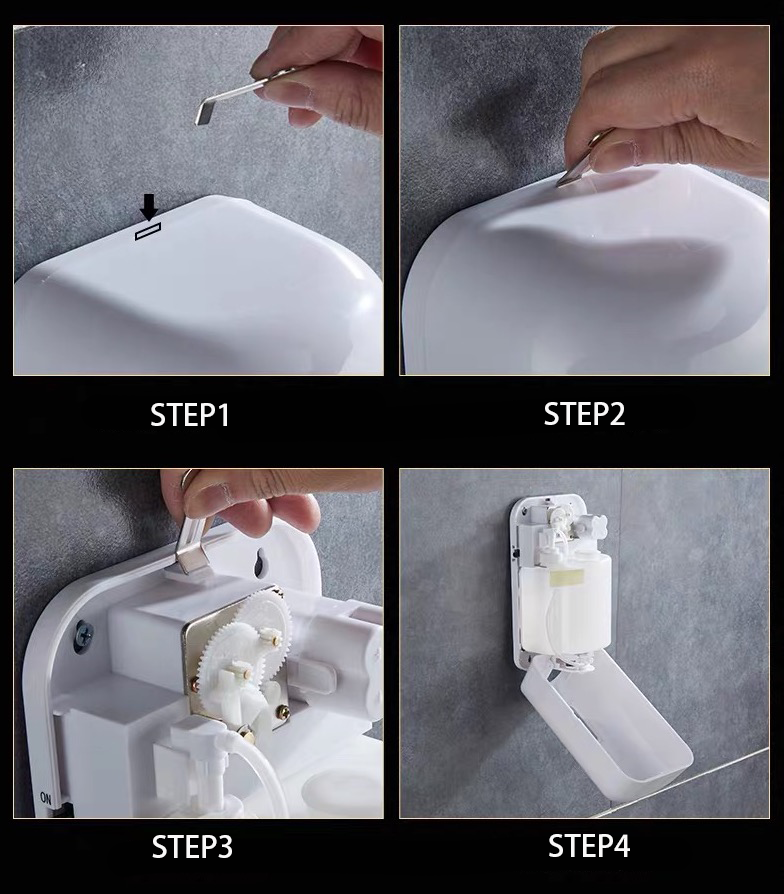 STEP1

STEP2

ON

STEP3

STEP4